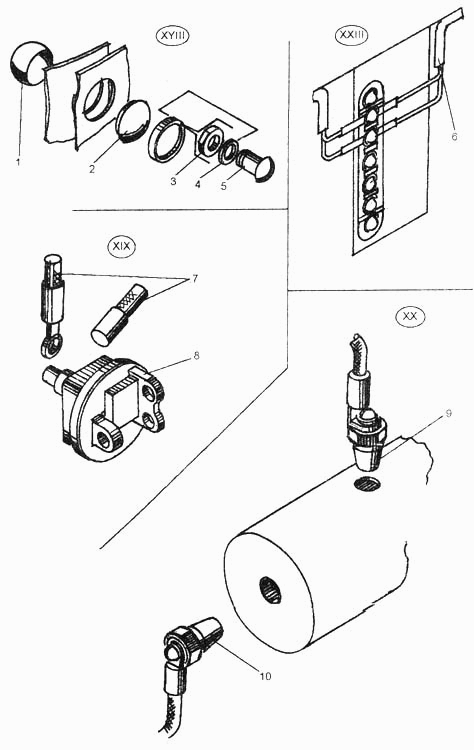 XYIII
XXIII
1
2
3
4
5
6
XIX
7
8
XX
9
10