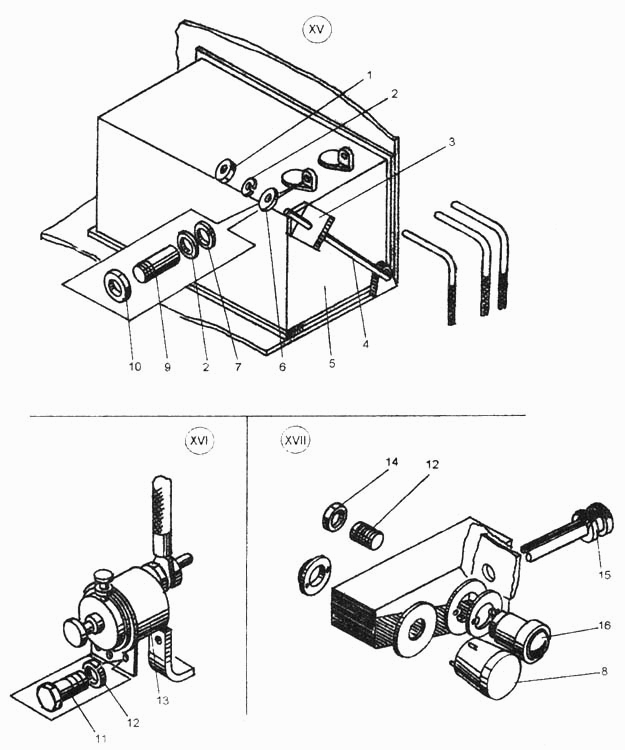 XV

1
2
3
10
9
2
7
6
5
4

XVI

11
12
13

XVII

14
12
15
16
8