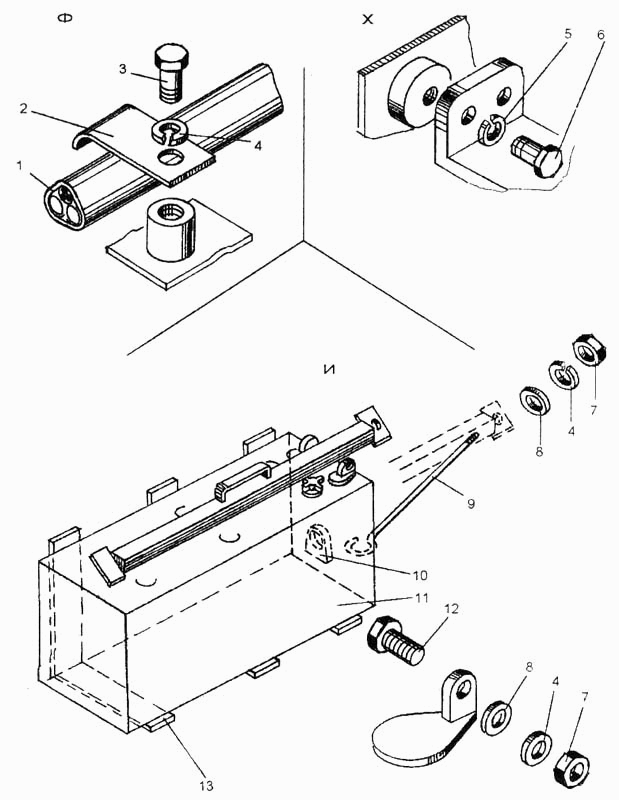 Ф
3
2
4
1
Х
5
6
И
7
4
8
9
10
11
12
8
4
7
13