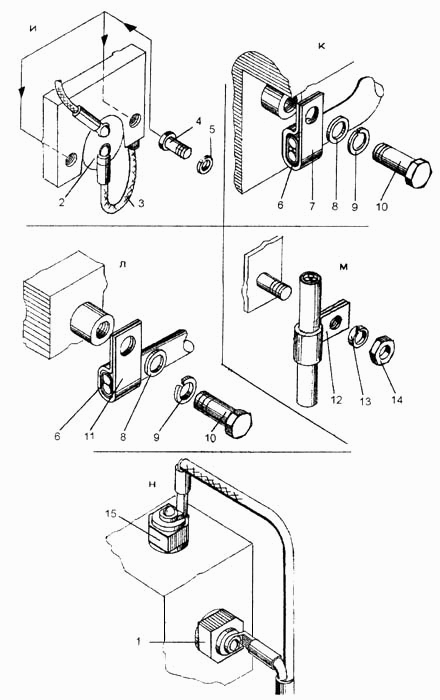 и
2
3
4
5
к
6
7
8
9
10
л
6
11
8
9
10
м
12
13
14
н
15
1