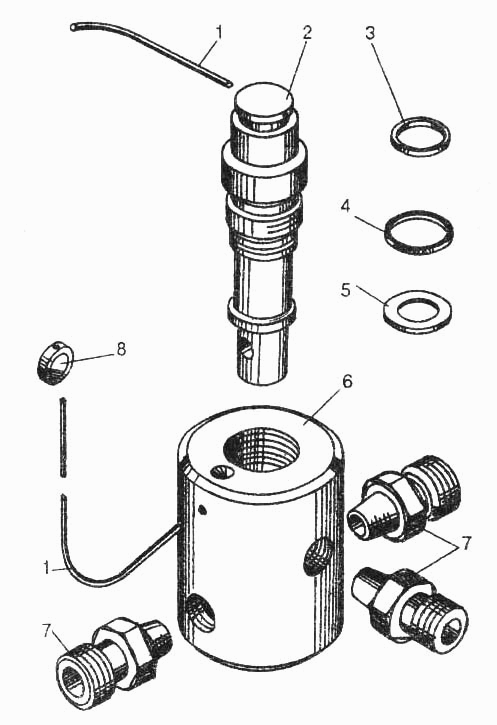 1
2
3
4
5
8
6
7
1
7