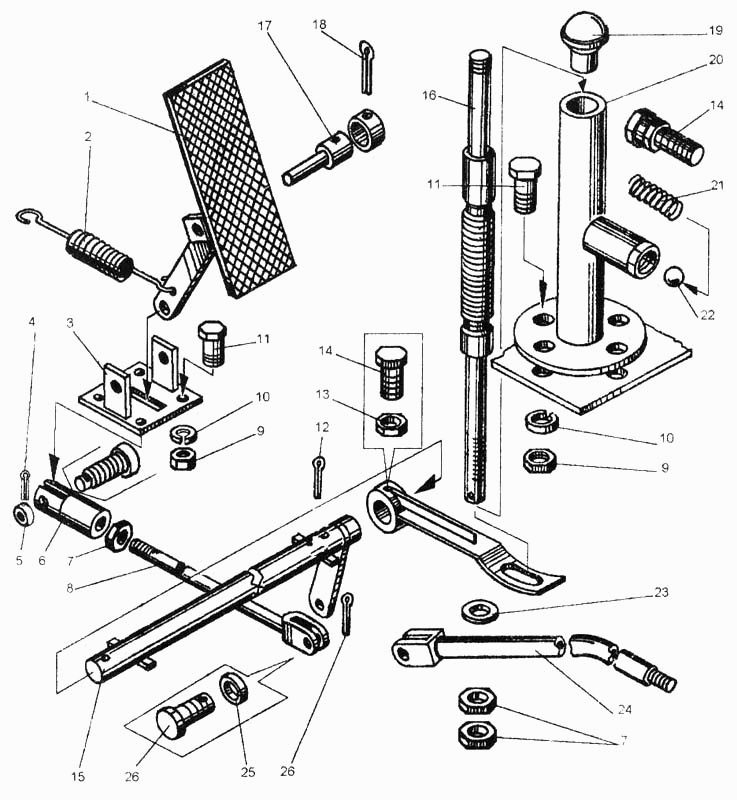 17
18
19
20
1
16
14
2
11
21
22
4
3
11
14
10
13
9
12
10
9
5
6
7
8
23
24
7
15
26
25
26