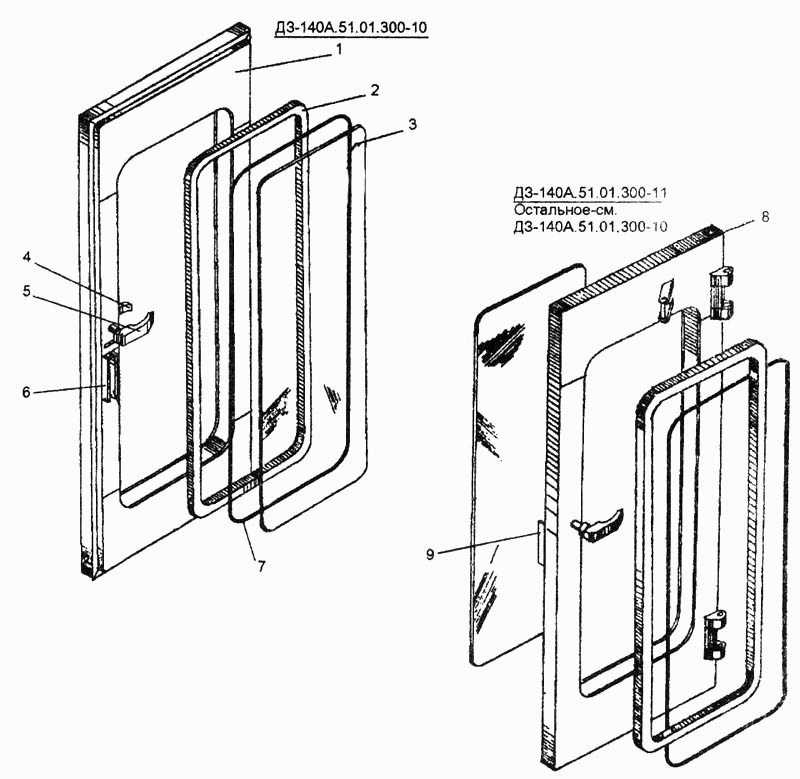 ДЗ-140А.51.01.300-10

1
2
3
4
5
6
7

ДЗ-140А.51.01.300-11
Остальное-см.
ДЗ-140А.51.01.300-10

8
9