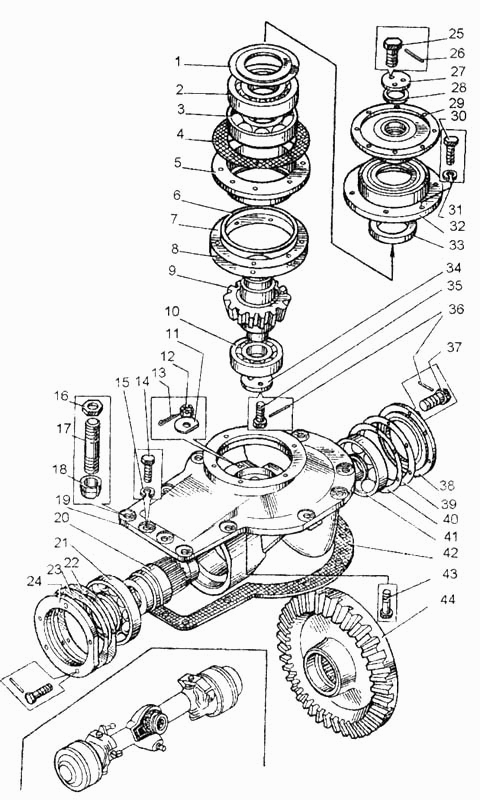 1
2
3
4
5
6
7
8
9
10
11
12
13
14
15
16
17
18
19
20
21
22
23
24
25
26
27
28
29
30
31
32
33
34
35
36
37
38
39
40
41
42
43
44