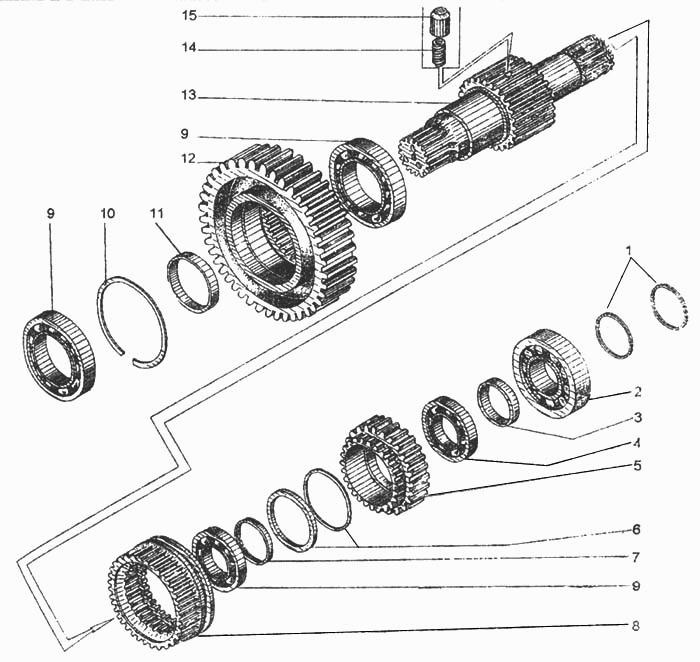 15
14
13
9
12
9
10
11
1
2
3
4
5
6
7
9
8