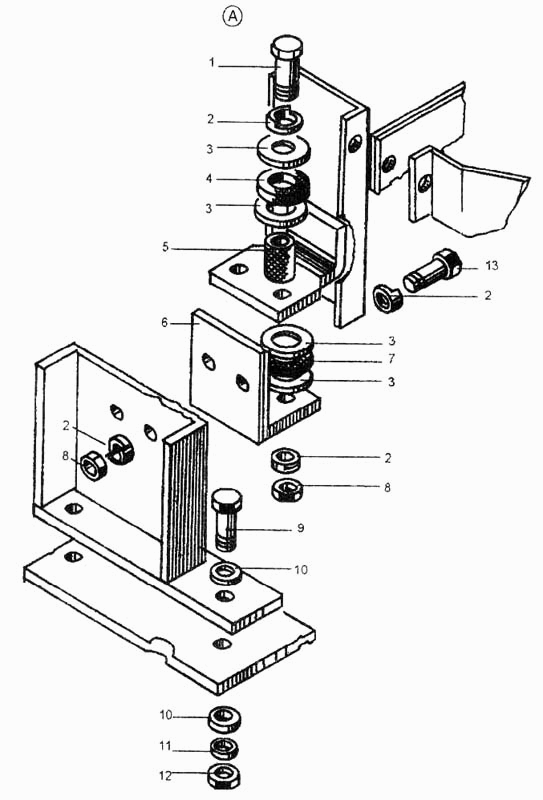 A

1
2
3
4
3
5
13
2
6
3
7
3
2
8
2
8
9
10
10
11
12