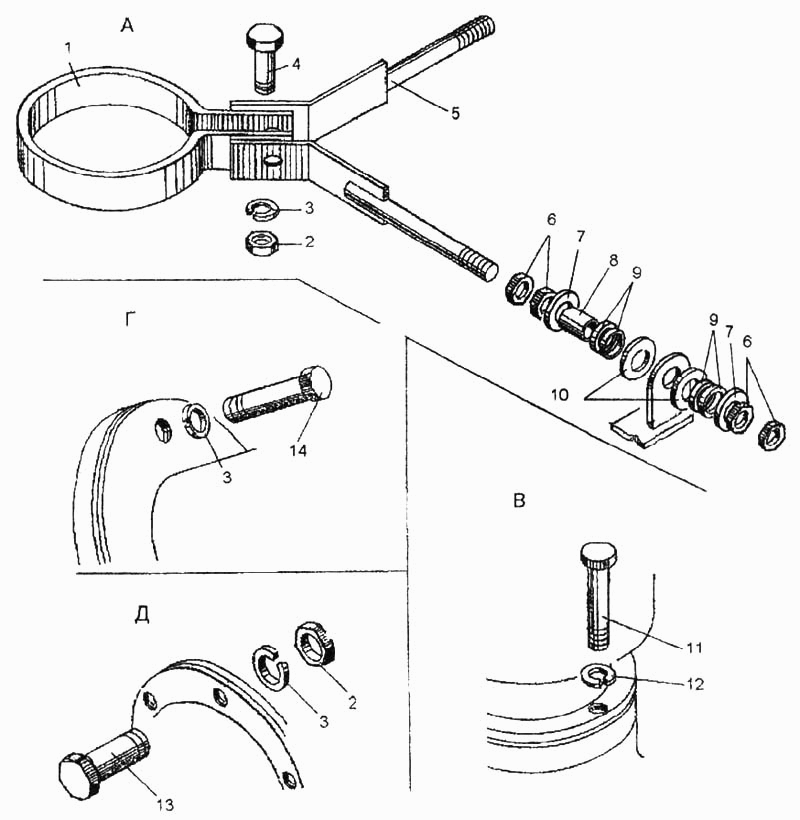 А
1
4
5
3
2
6
7
8
9
9
7
6
10
Г
3
14
В
11
12
Д
3
2
13