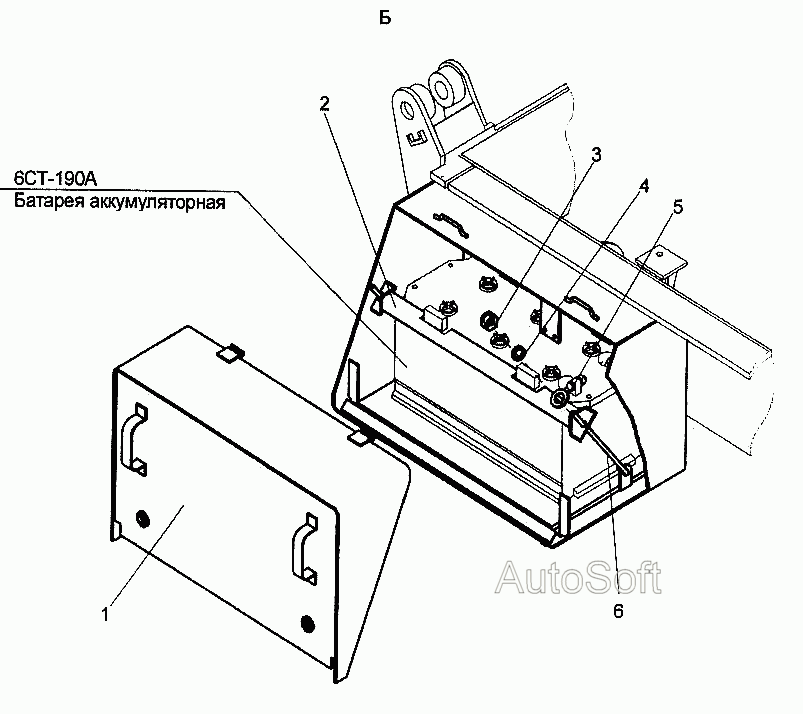 Б

6СТ-190А
Батарея аккумуляторная

2

3

4

5

1

6

AutoSoft