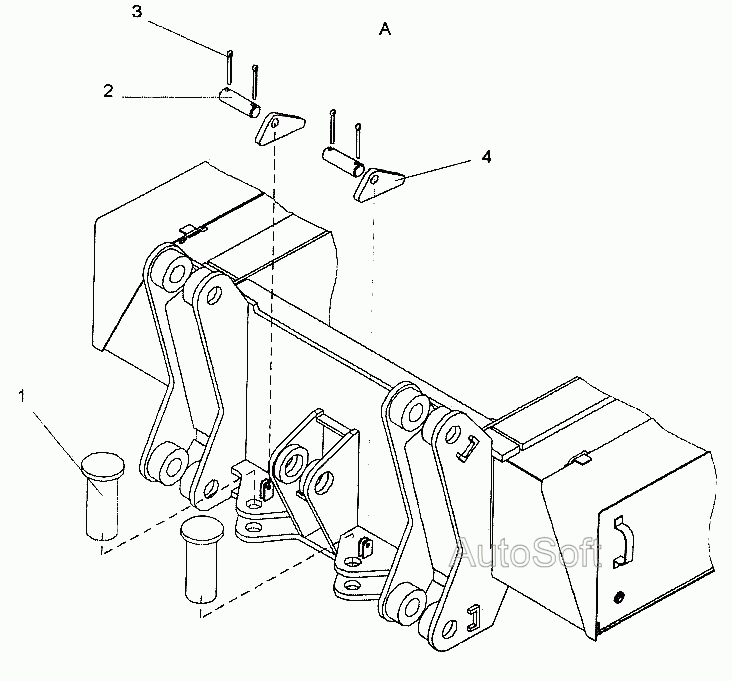 3
A
2
4
1
AutoSoft