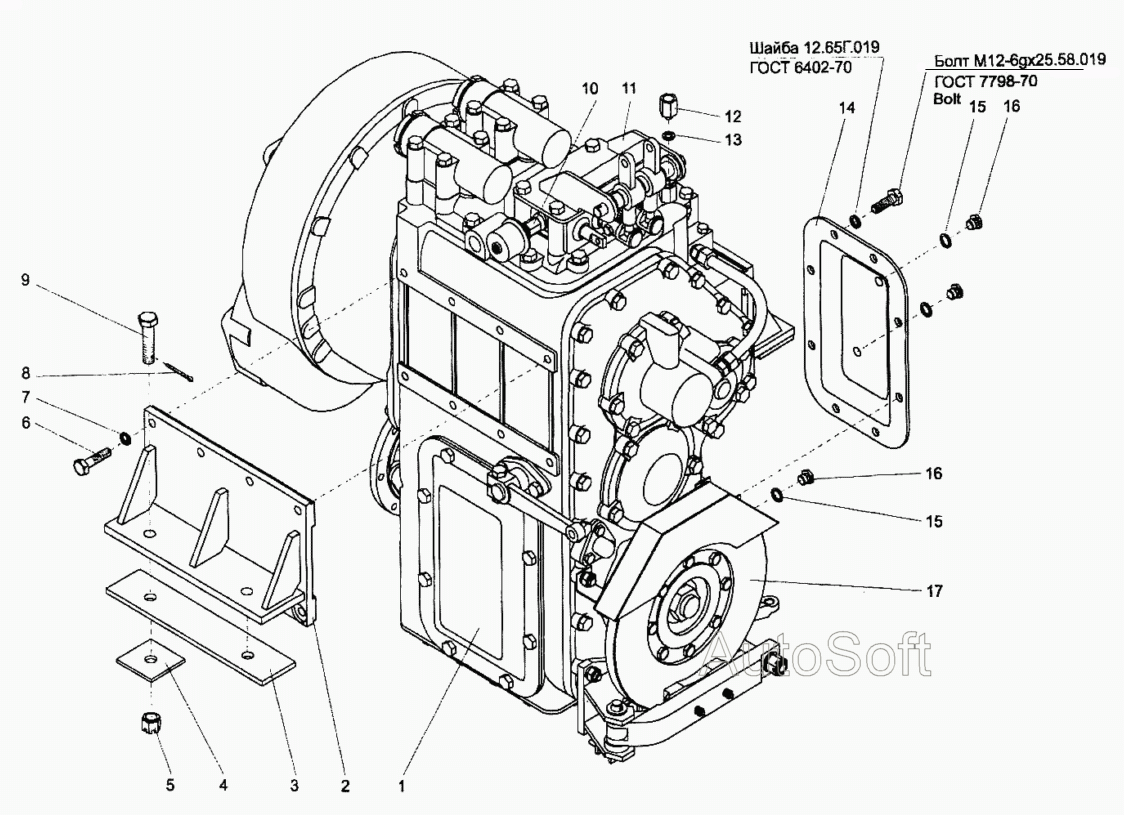 Шайба 12.65Г.019
ГОСТ 6402-70

Болт М12-6gх25.58.019
ГОСТ 7798-70
Bolt

10 11 12 13 14 15 16

9
8
7
6

16
15
17

AutoSoft

5 4 3 2 1