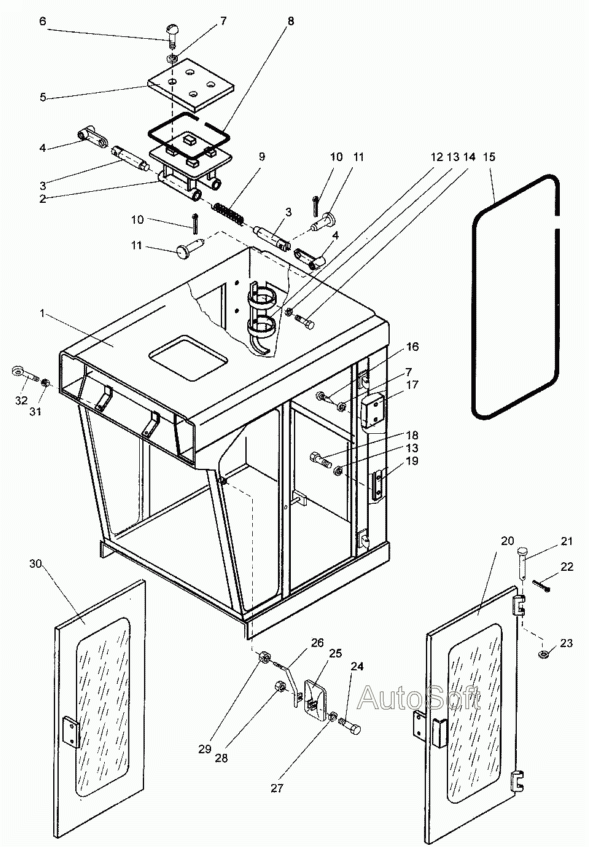 6
7
8
5
4
3
2
9
10
11
12 13 14
15
10
11
3
4
1
16
7
17
32
31
18
13
19
30
20
21
22
23
26
25
24
AutoSoft
29
28
27