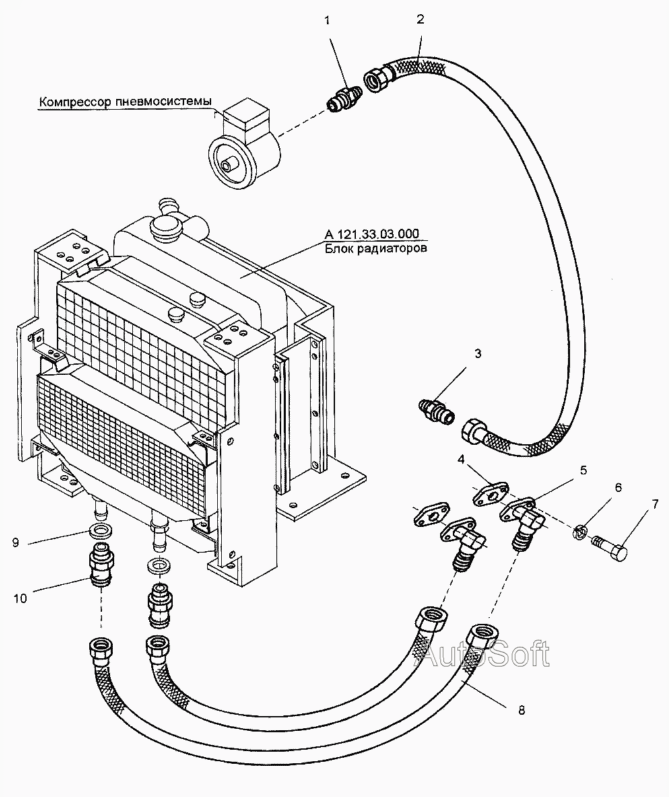 1
2
Компрессор пневмосистемы
А 121.33.03.000
Блок радиаторов
3
4
5
6
7
9
10
AutoSoft
8