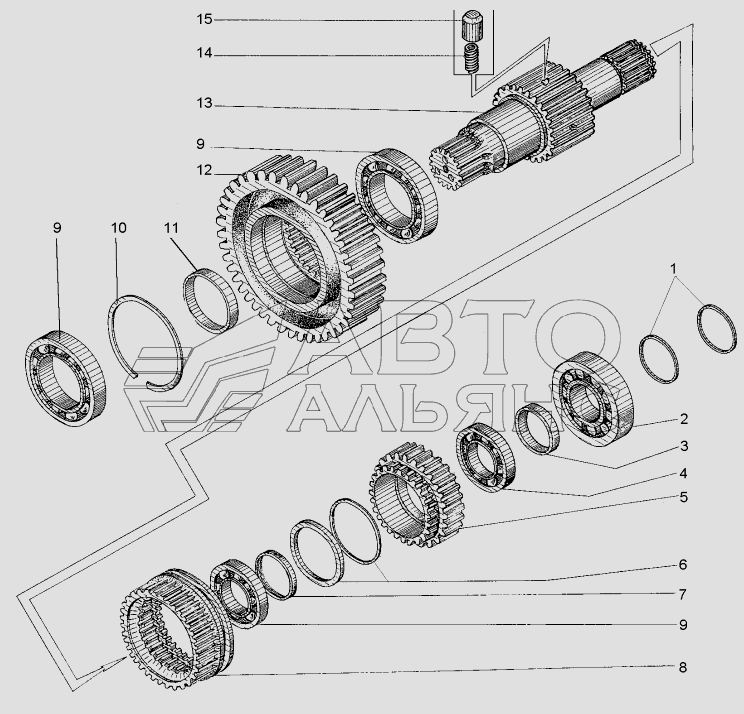 15
14
13
9
12
9
10
11
1
АВТО
АЛЬЯНС
2
3
4
5
6
7
9
8