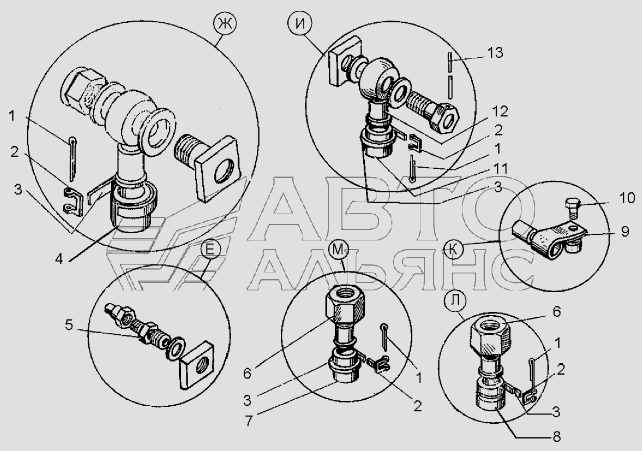 Ж
1
2
3
4
И
13
12
2
1
11
3
АВТО АЛЬЯНС
10
9
К
Е
5
М
6
1
3
2
7
Л
6
1
2
3
8