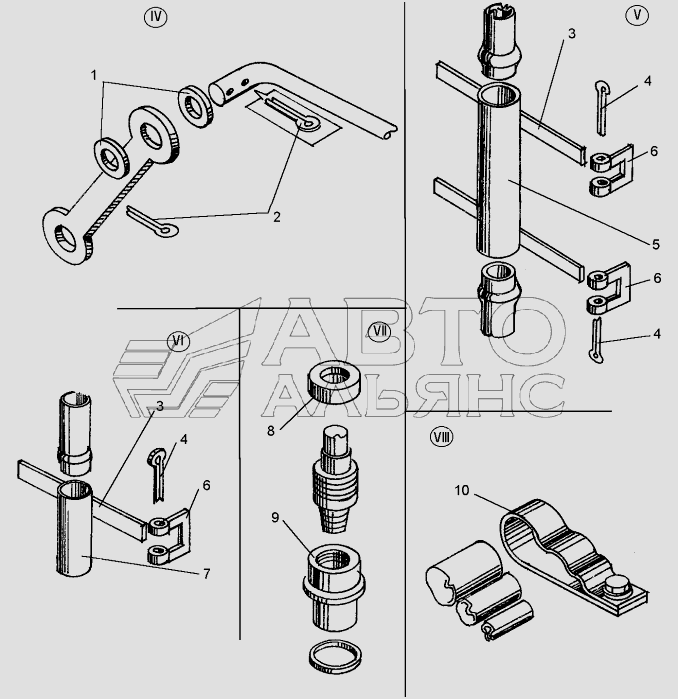 IV

1

2

V

3

4

6

5

6

4

АВТО АЛЬЯНС

VI

3

4

6

7

VII

8

9

VIII

10