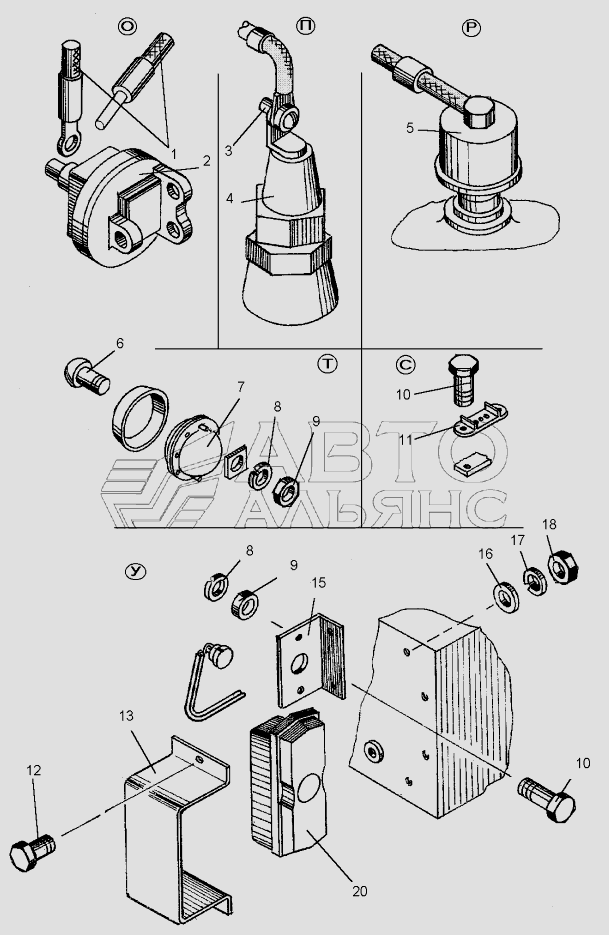 О
П
Р
1
2
3
4
5
6
Т
С
7
8
9
10
11
АВТО
АЛЬЯНС
У
8
9
15
16
17
18
13
12
10
20