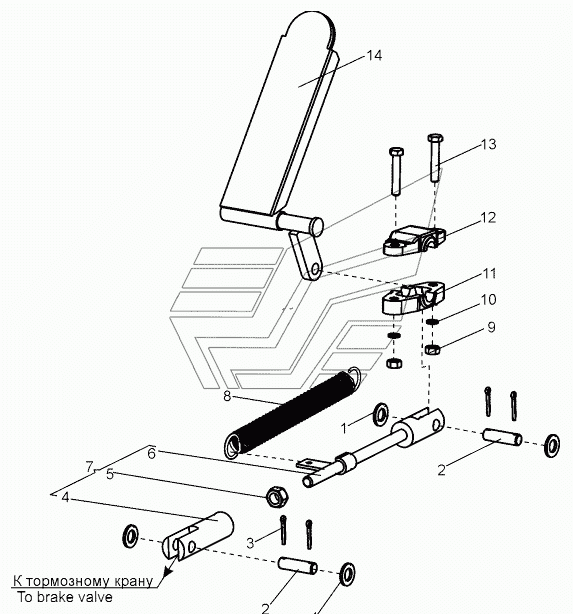 14
13
12
11
10
9
8
1
2
7
6
5
4
3
2
К тормозному крану
To brake valve