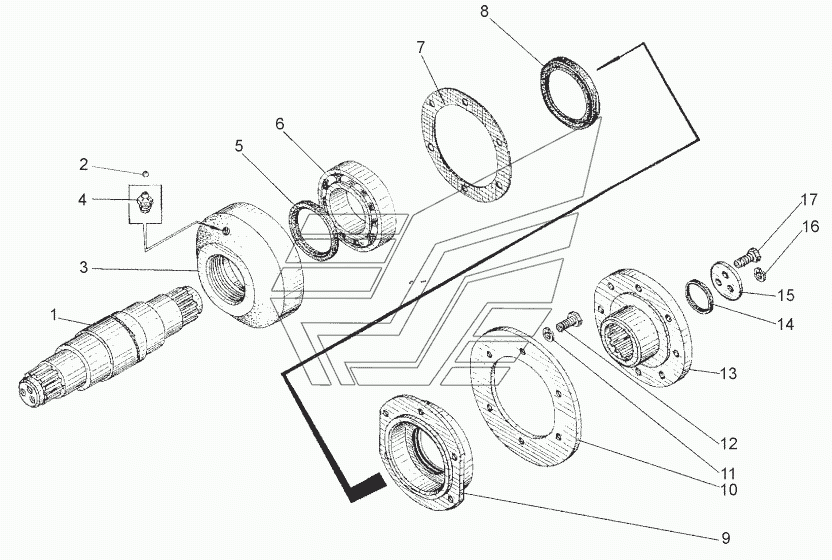 8
7
6
5
2
4
3
1
17
16
15
14
13
12
11
10
9