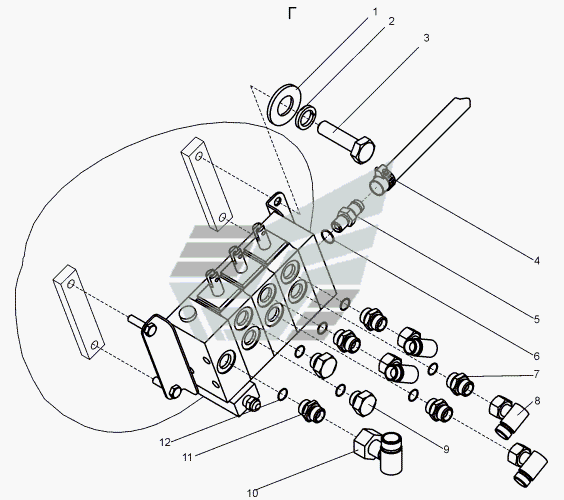 Г
1
2
3
4
5
6
7
8
9
10
11
12