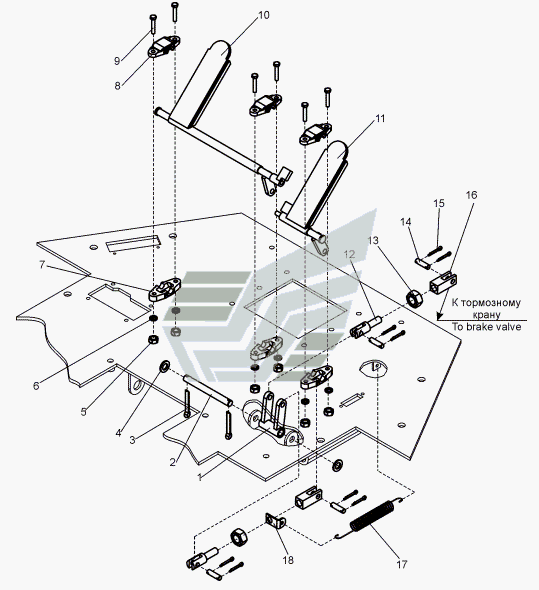 10
9
8
11
15
16
14
13
12
7
К тормозному крану
To brake valve
6
5
4
3
2
1
18
17