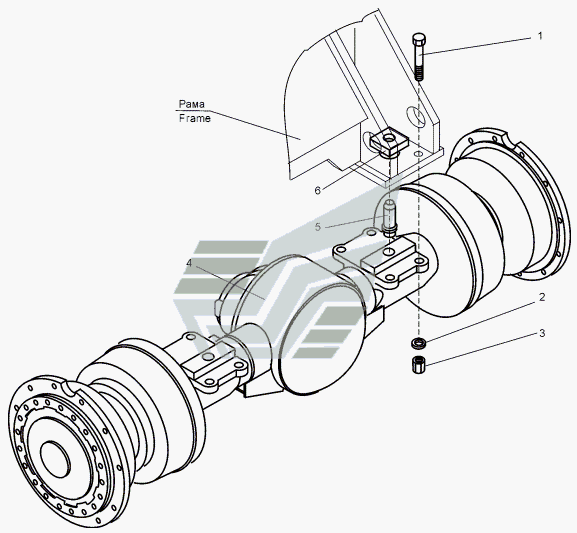 1
Рама
Frame
6
5
4
2
3