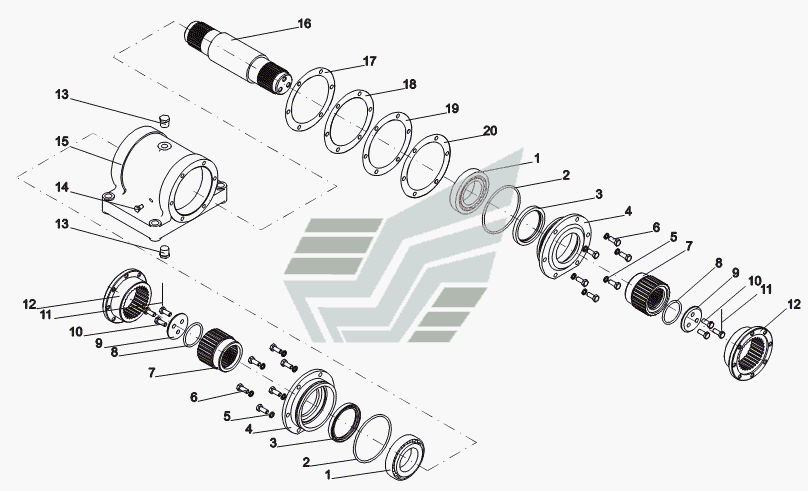 16
17
18
19
20
13
15
14
13
1
2
3
4
6
5
7
8
9
10
11
12
12
11
10
9
8
7
6
5
4
3
2
1