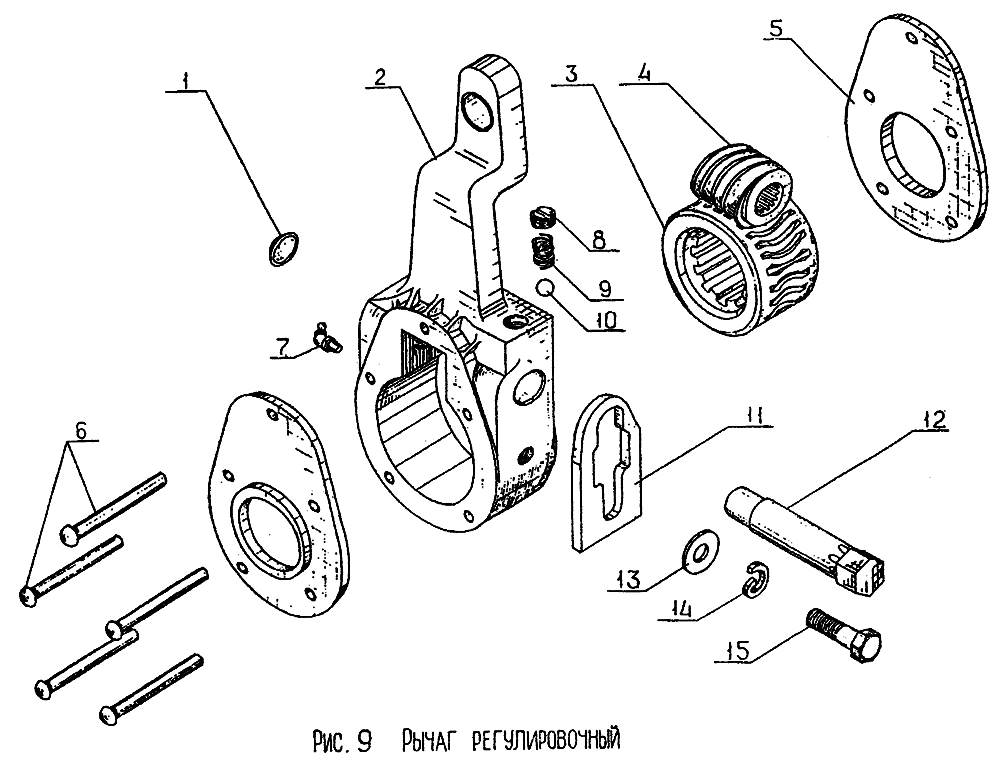 1
2
3
4
5
8
9
10
7
6
11
12
13
14
15

Рис. 9 Рычаг регулировочный