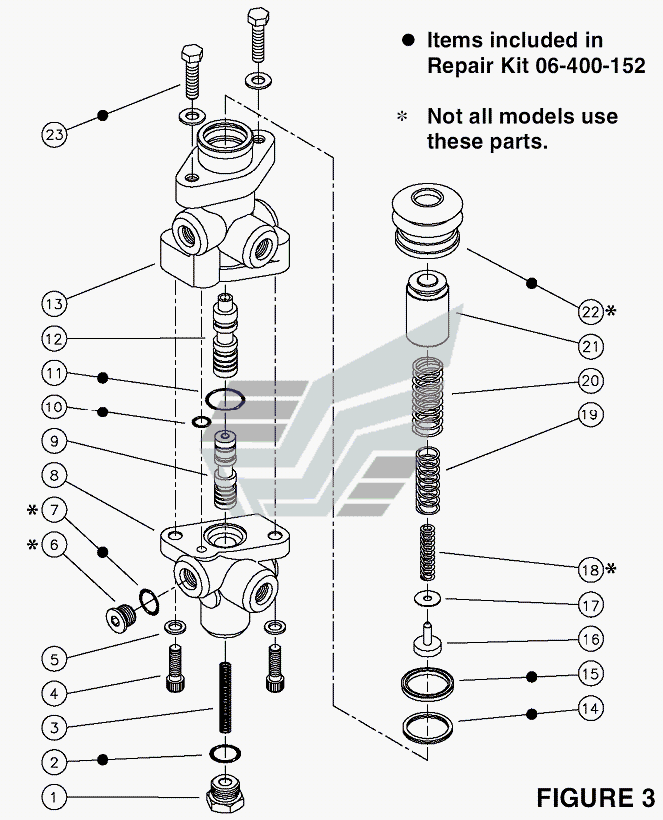 ● Items included in Repair Kit 06-400-152

* Not all models use these parts.

23
13
12
11
10
9
8
* 7
* 6
5
4
3
2
1
22 *
21
20
19
18 *
17
16
15
14

FIGURE 3