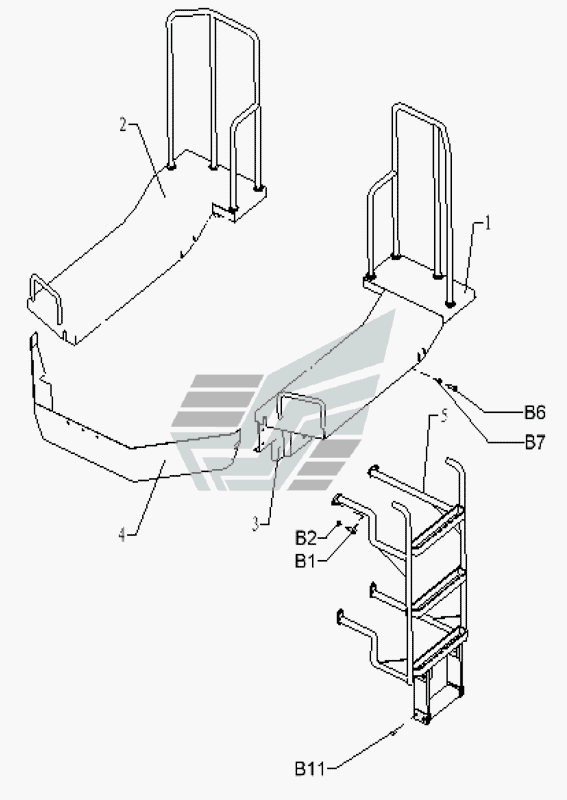 2
1
B6
B7
5
4
3
B2
B1
B11