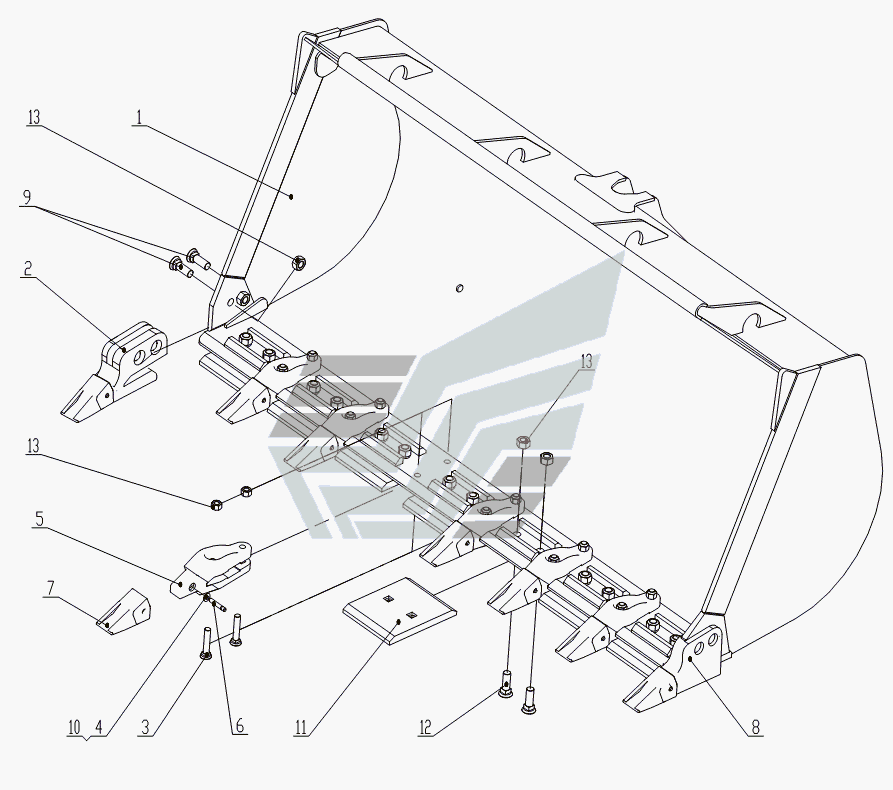 13
1
9
2
13
13
5
7
10
4
3
6
11
12
8