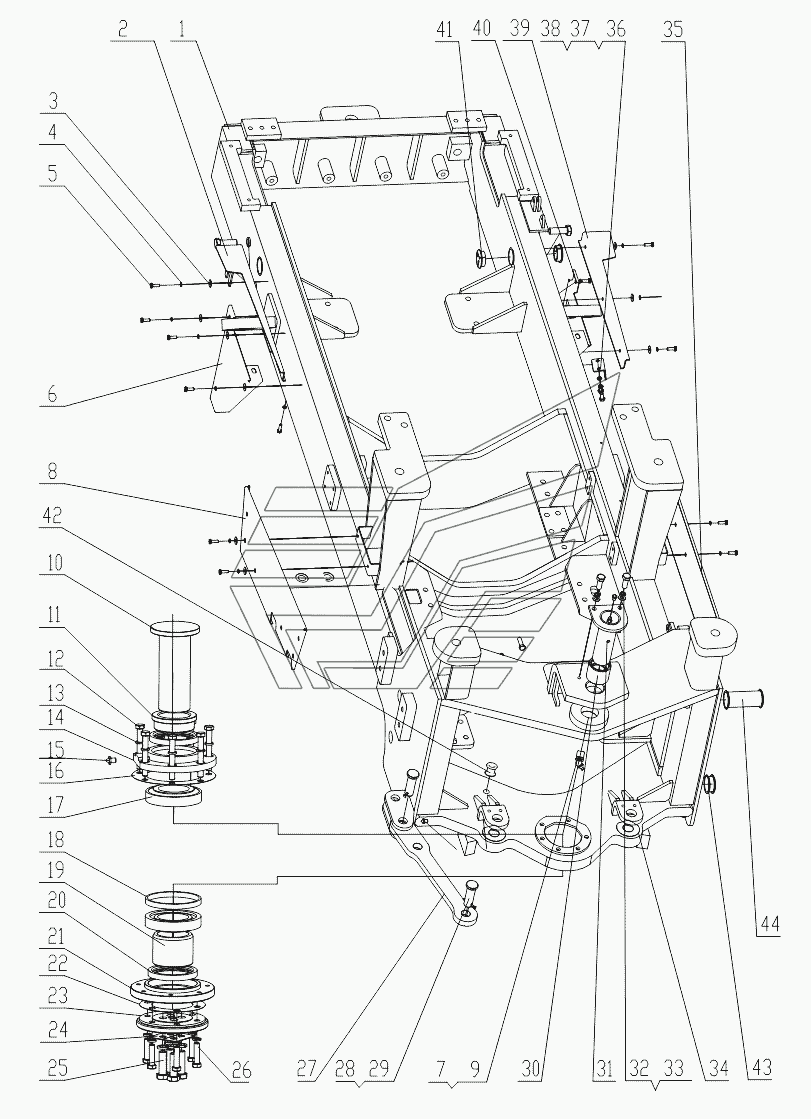 2
1
41
40
39
38
37
36
35
3
4
5
6
8
42
10
11
12
13
14
15
16
17
18
19
20
21
22
23
24
25
26
27
28
29
7
9
30
31
32
33
34
43
44