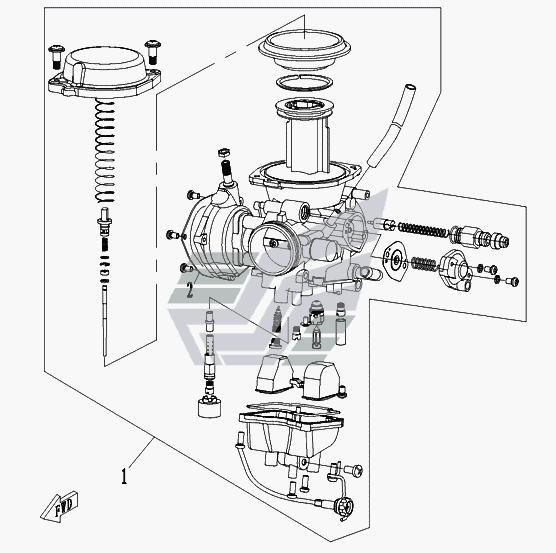 2
1
FWD