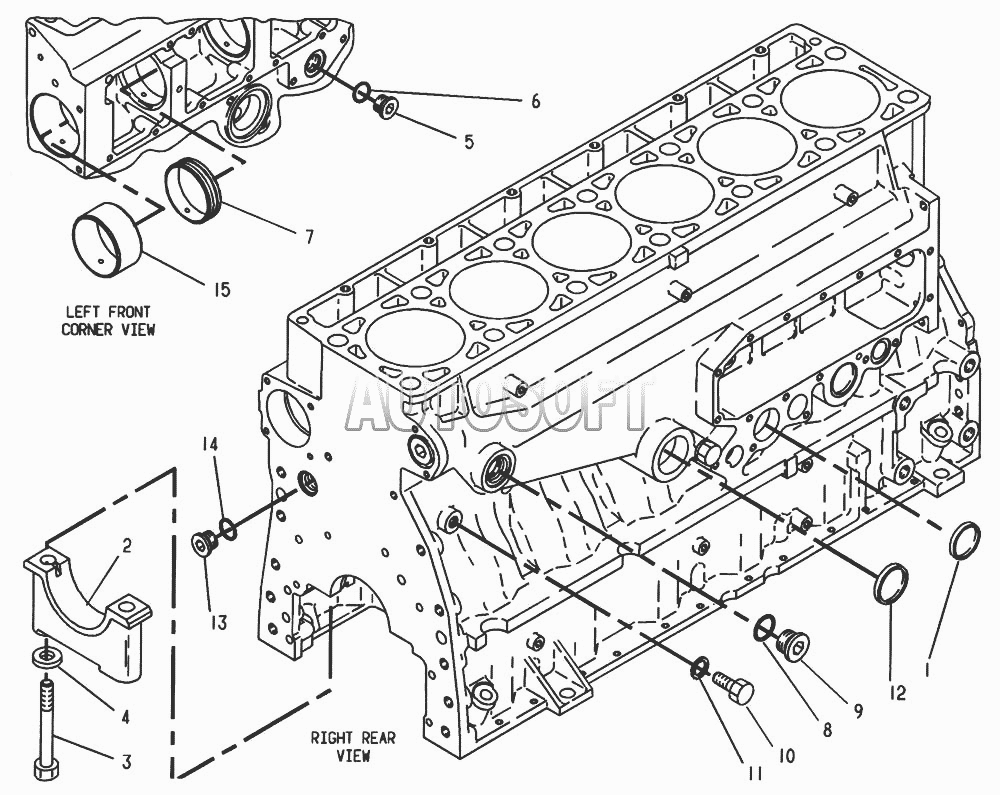 6
5
7
15
LEFT FRONT CORNER VIEW
AUTOSOFT
14
2
13
4
3
RIGHT REAR VIEW
1
12
9
8
10
11