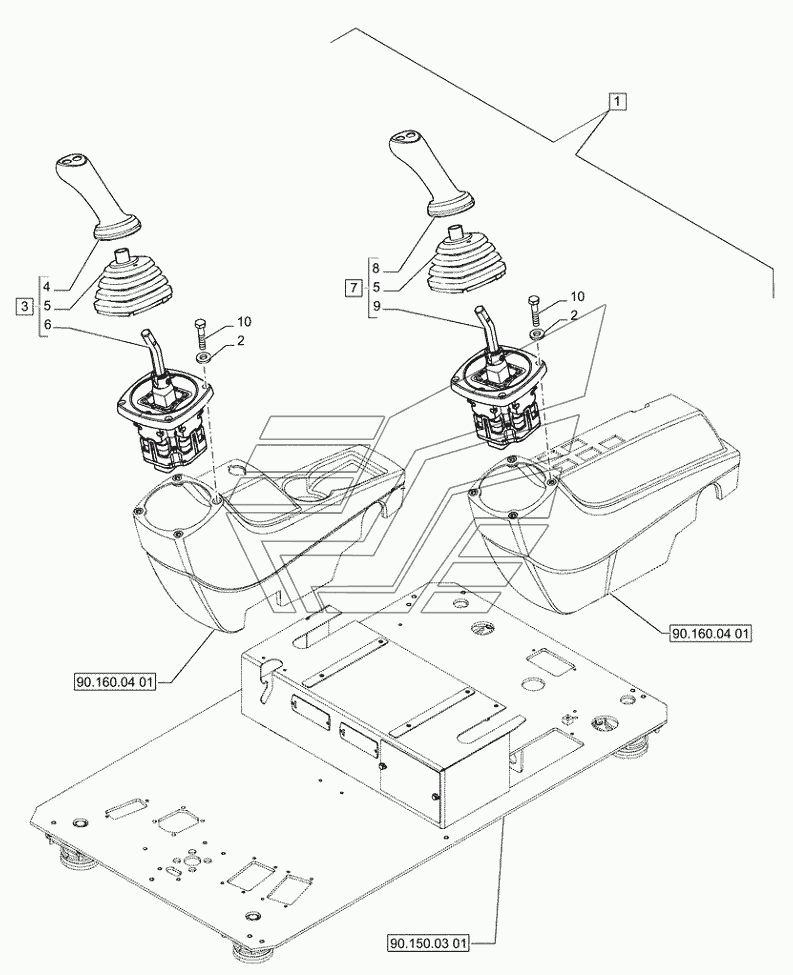 1
3
4
5
6
10
2
7
8
5
9
10
2
90.160.04 01
90.160.04 01
90.150.03 01