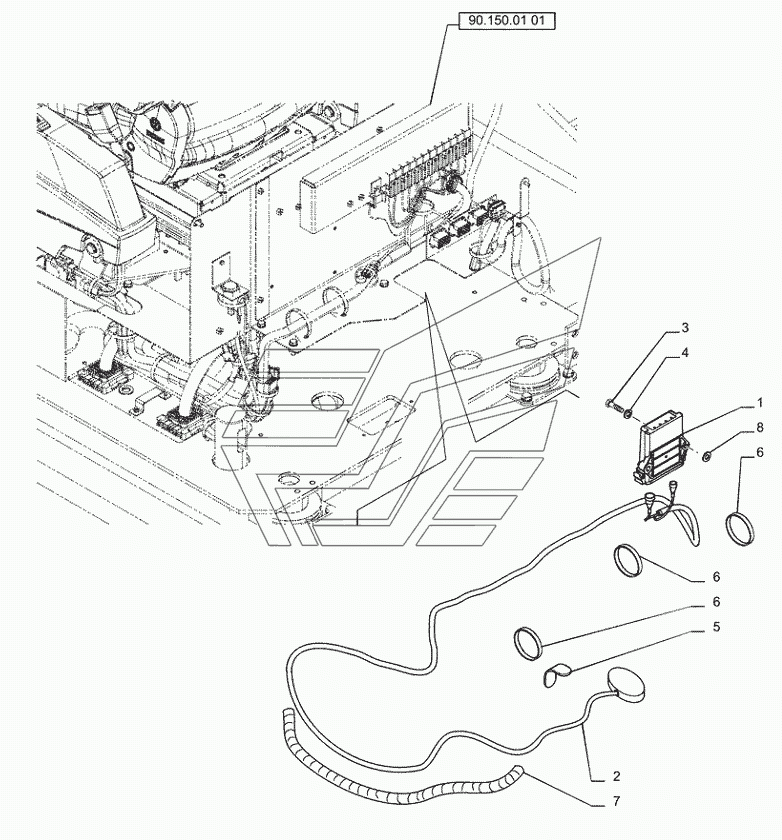 90.150.01 01

3
4
1
8
6
6
6
5
2
7