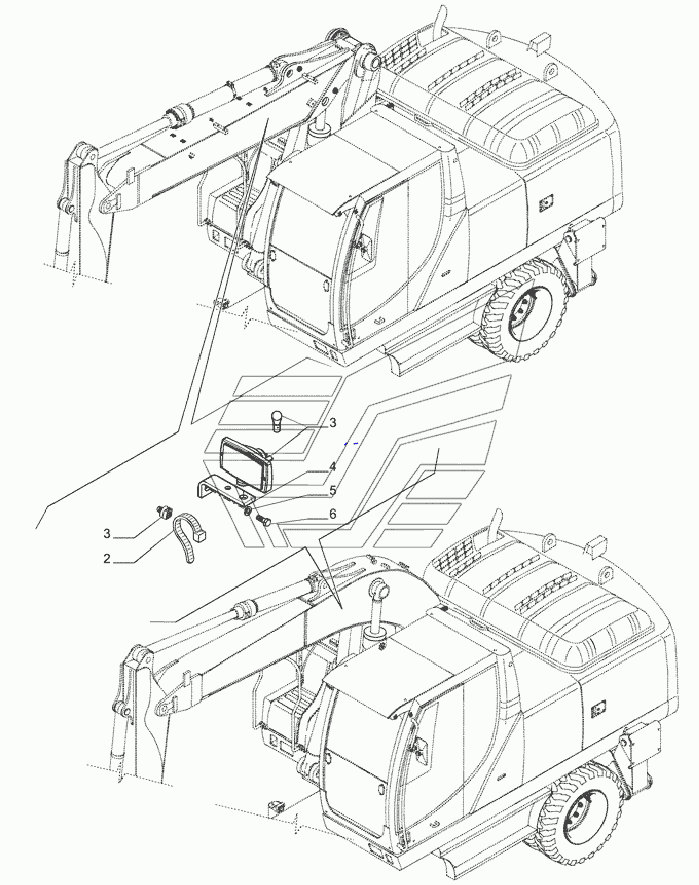 3
4
5
6
3
2