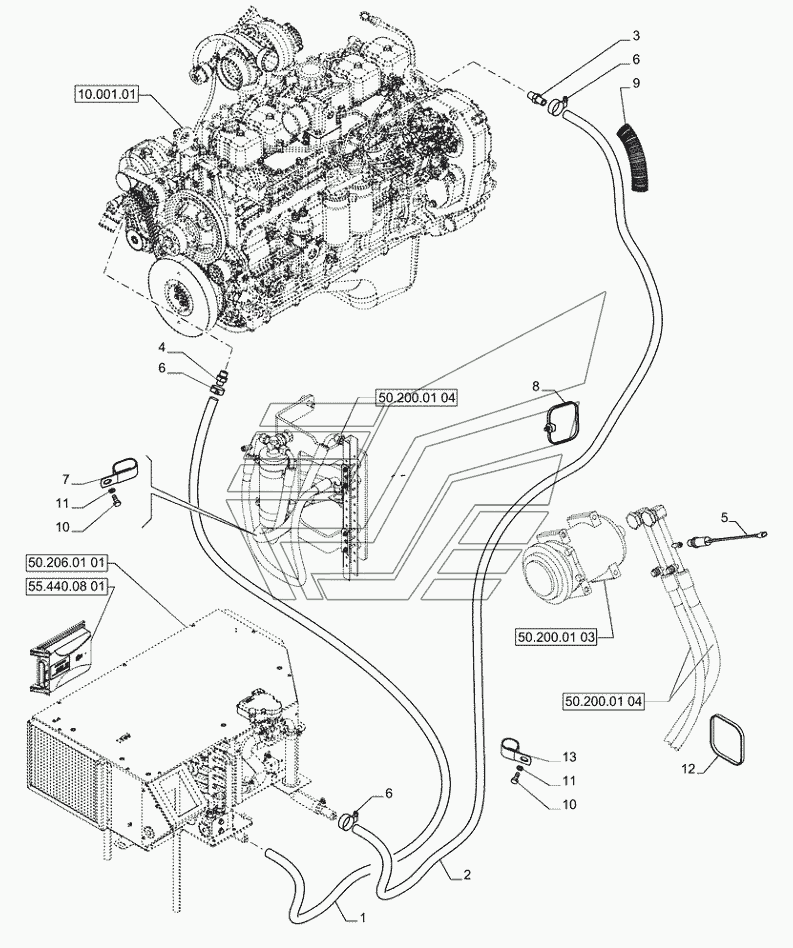 10.001.01
3
6
9
4
6
50.200.01 04
8
7
11
10
5
50.206.01 01
55.440.08 01
50.200.01 03
50.200.01 04
13
11
10
12
6
2
1