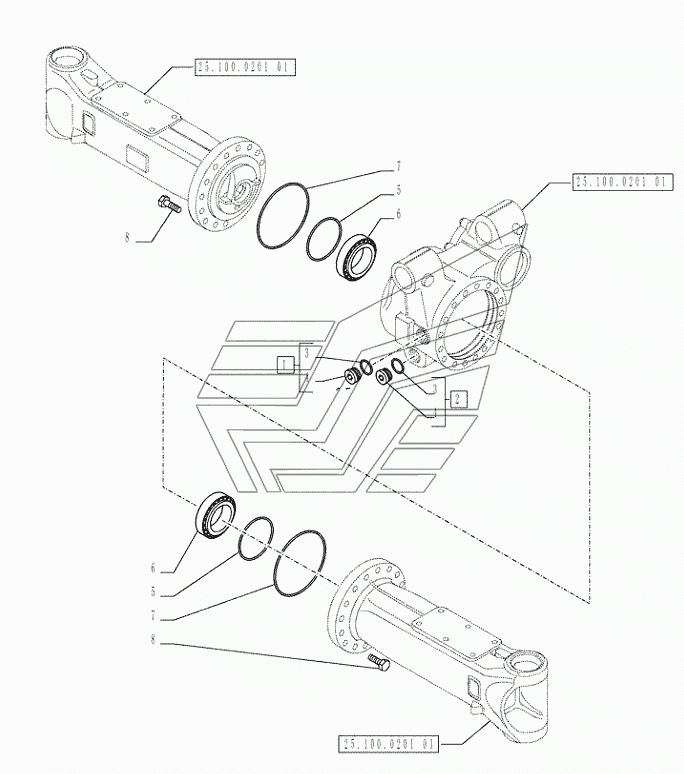 25.100.0201 01

7
5
6
8

25.100.0201 01

3
1
3
2

6
5
7
8

25.100.0201 01