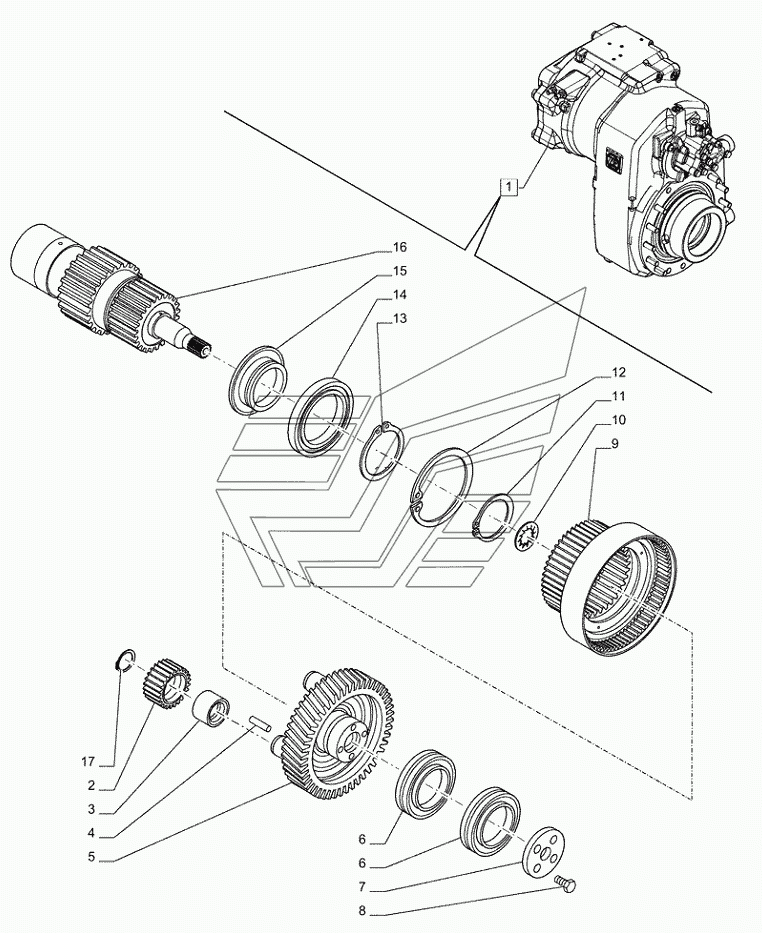 1
16
15
14
13
12
11
10
9
17
2
3
4
5
6
6
7
8