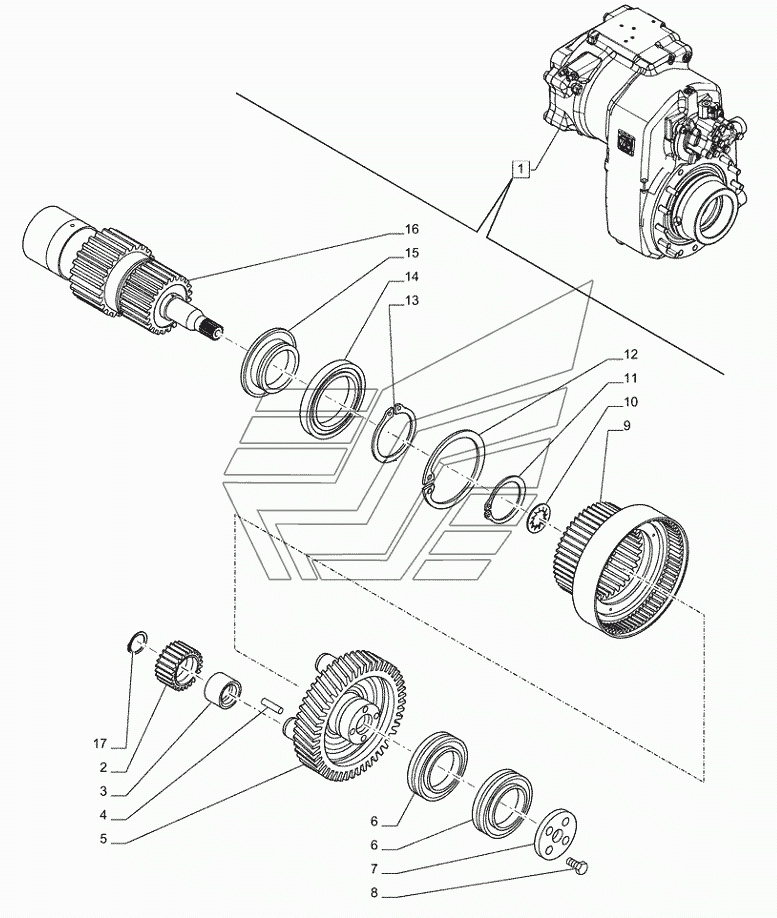 1
16
15
14
13
12
11
10
9
17
2
3
4
5
6
6
7
8