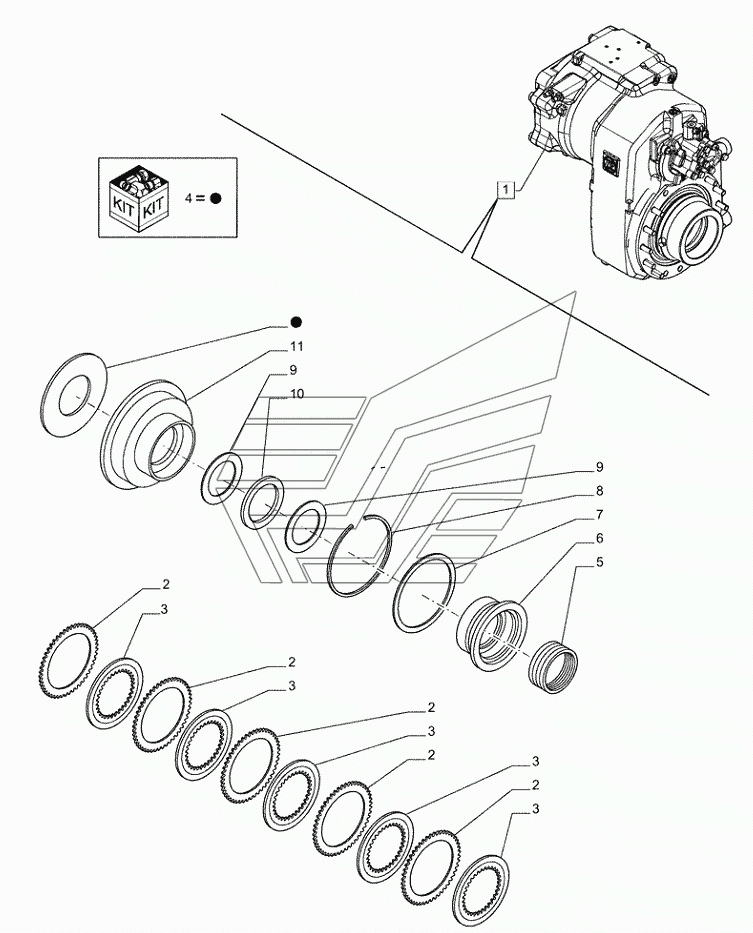 KIT KIT
4 = ●
1
●
11
9
10
9
8
7
6
5
2
3
2
3
2
3
2
3
2
3