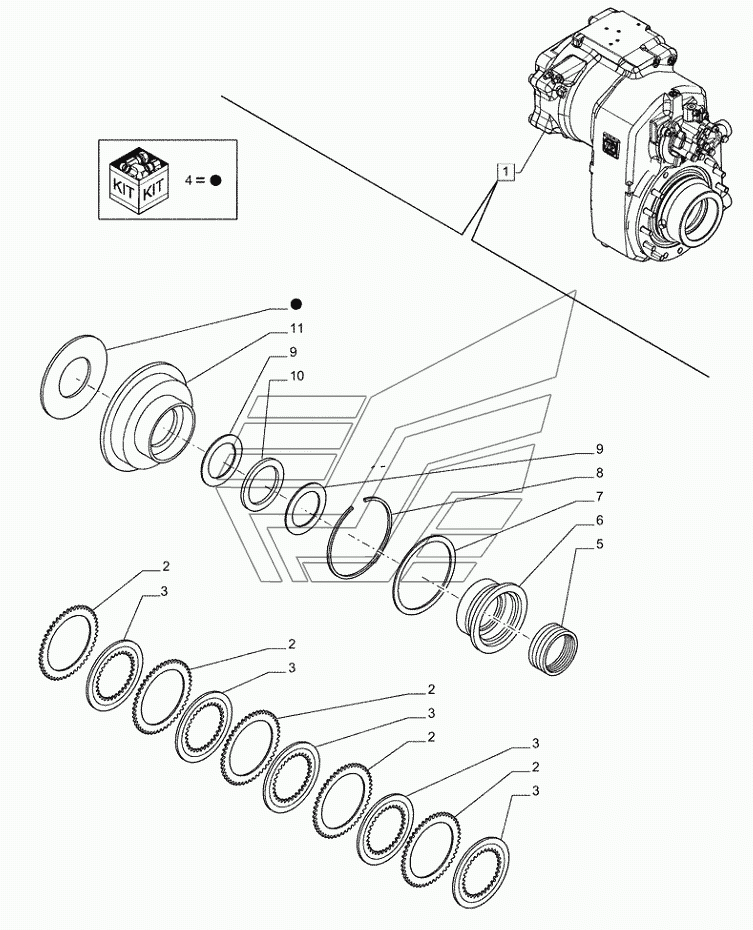 KIT KIT
4 = ●
1
●
11
9
10
9
8
7
6
5
2
3
2
3
2
3
2
3
2
3