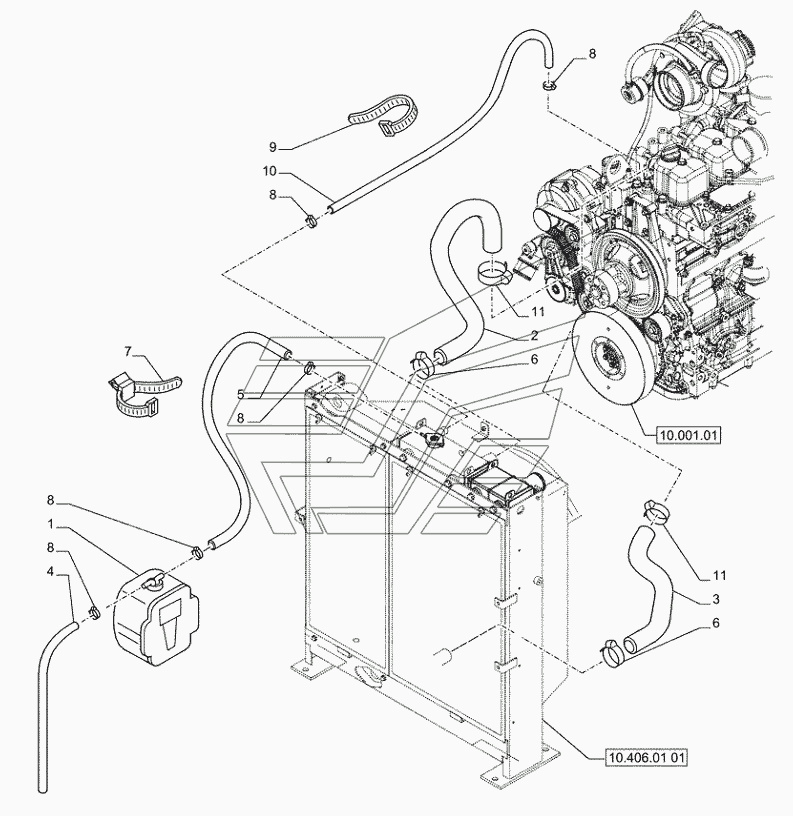 8
9
10
8
11
2
6
7
5
8
10.001.01
8
1
8
4
11
3
6
10.406.01 01