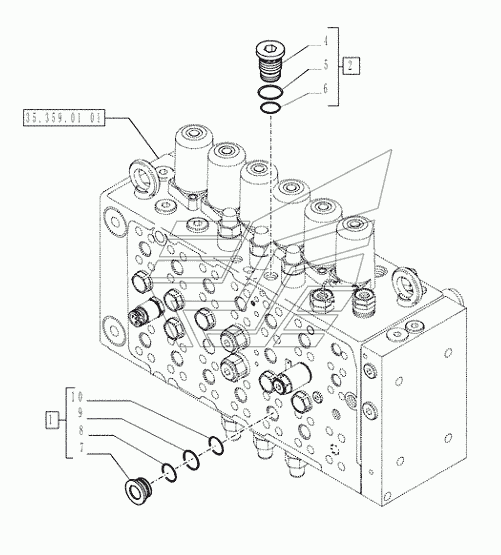 4
5
6
2
35.359.01 01
10
9
8
7
1