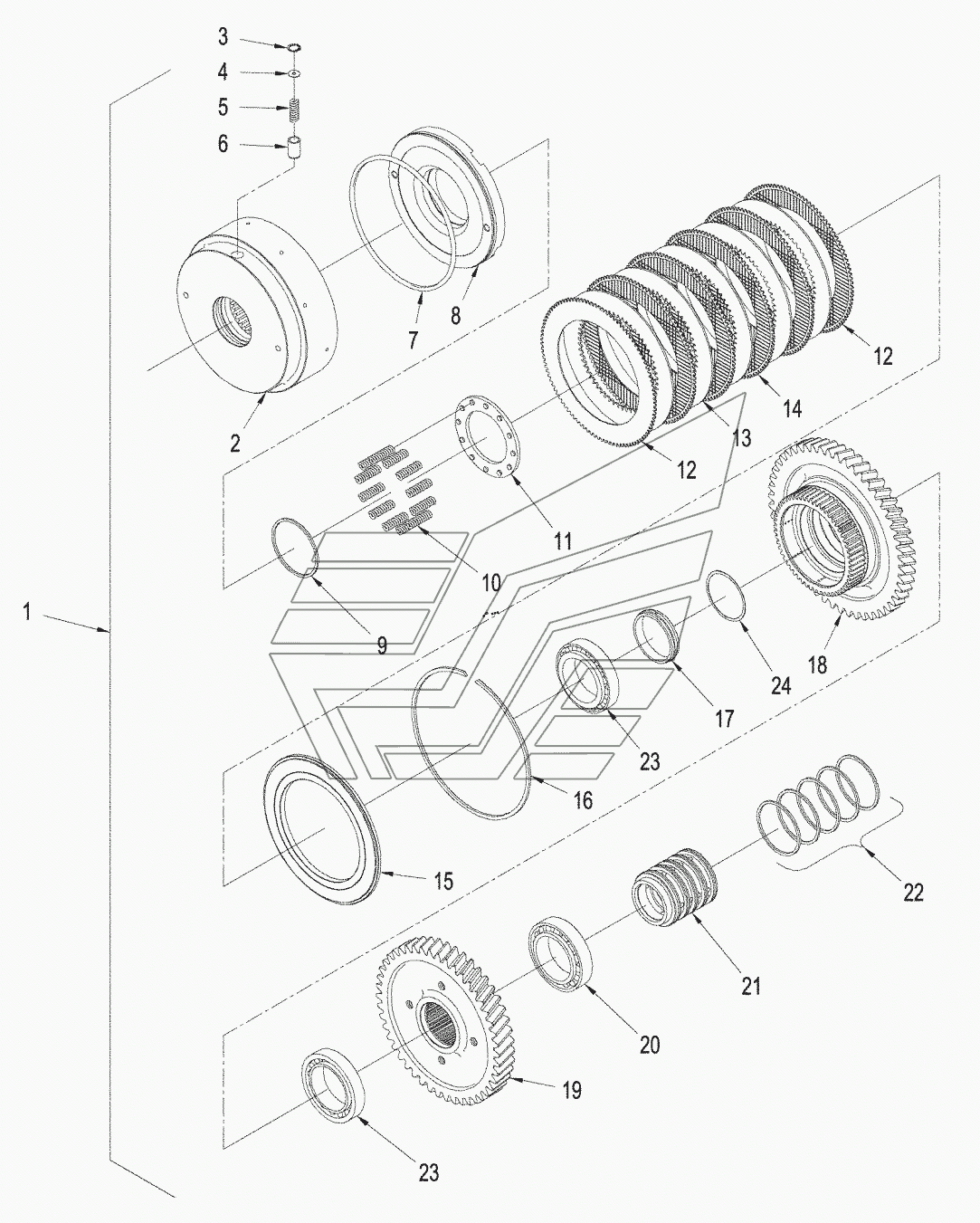 3
4
5
6
7
8
2
12
14
13
12
11
10
9
1
18
24
17
23
16
15
22
21
20
19
23