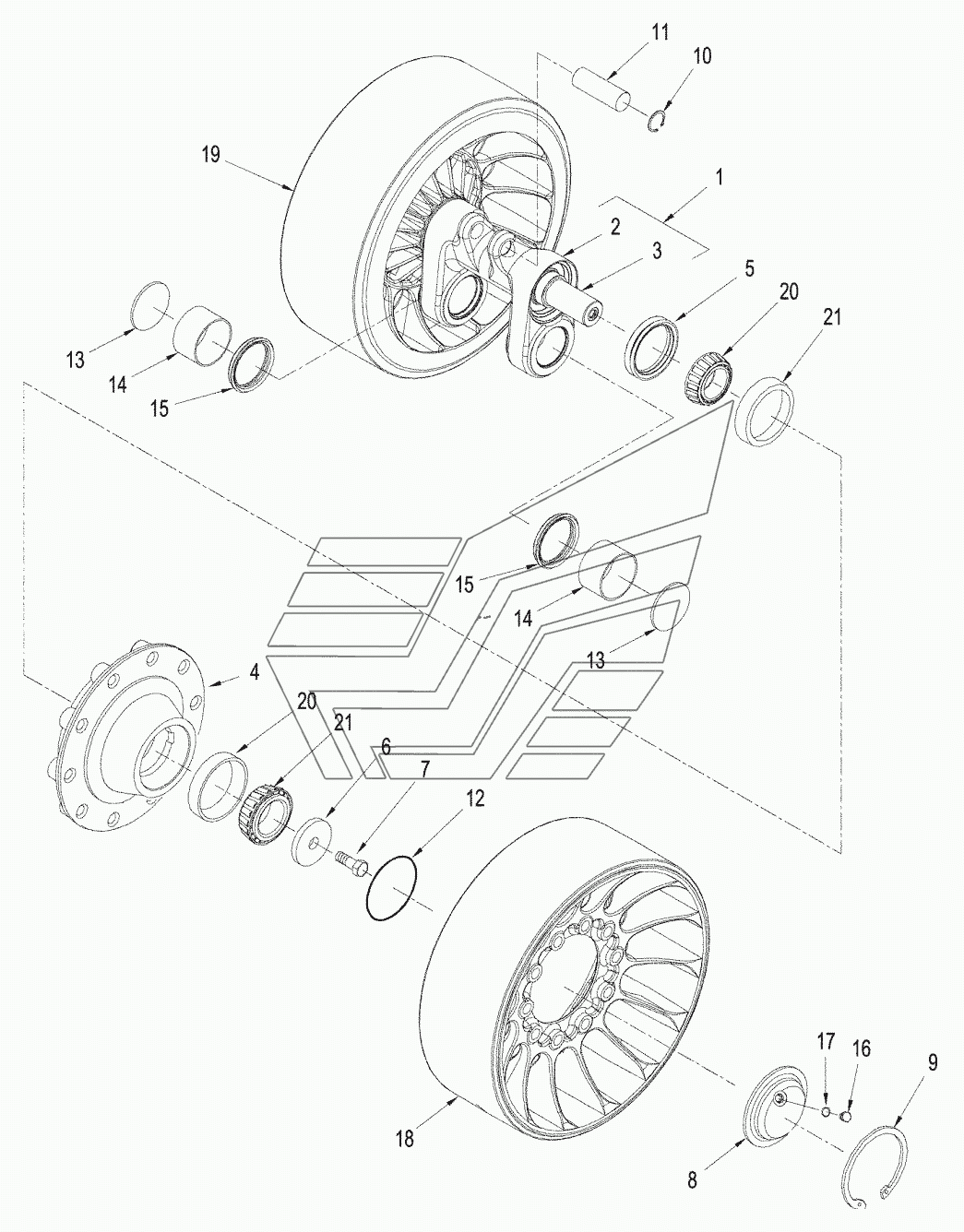 11
10
19
1
2
3
5
20
21
13
14
15
15
14
13
4
20
21
6
7
12
17
16
9
18
8