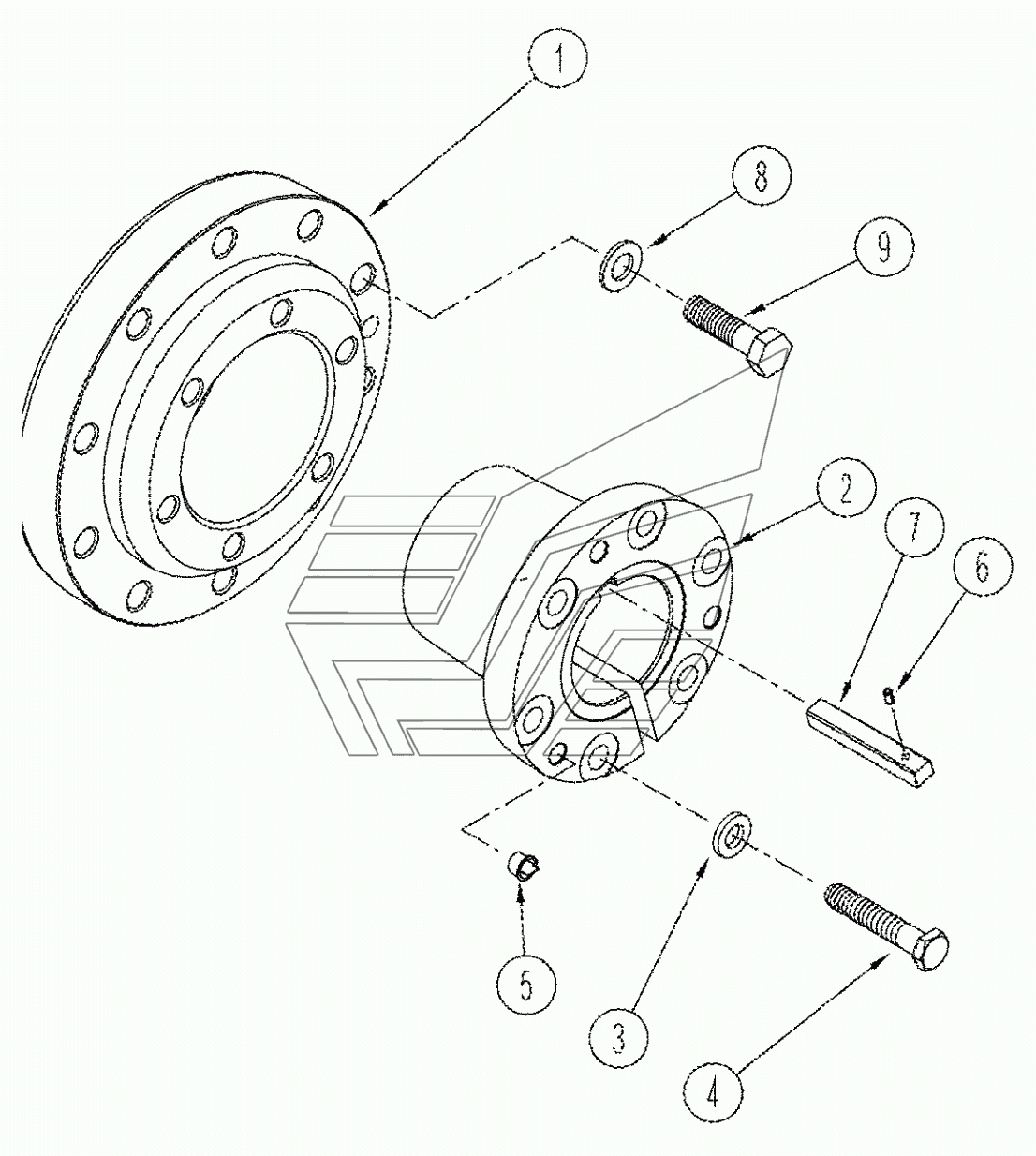 1
8
9
2
7
6
5
3
4