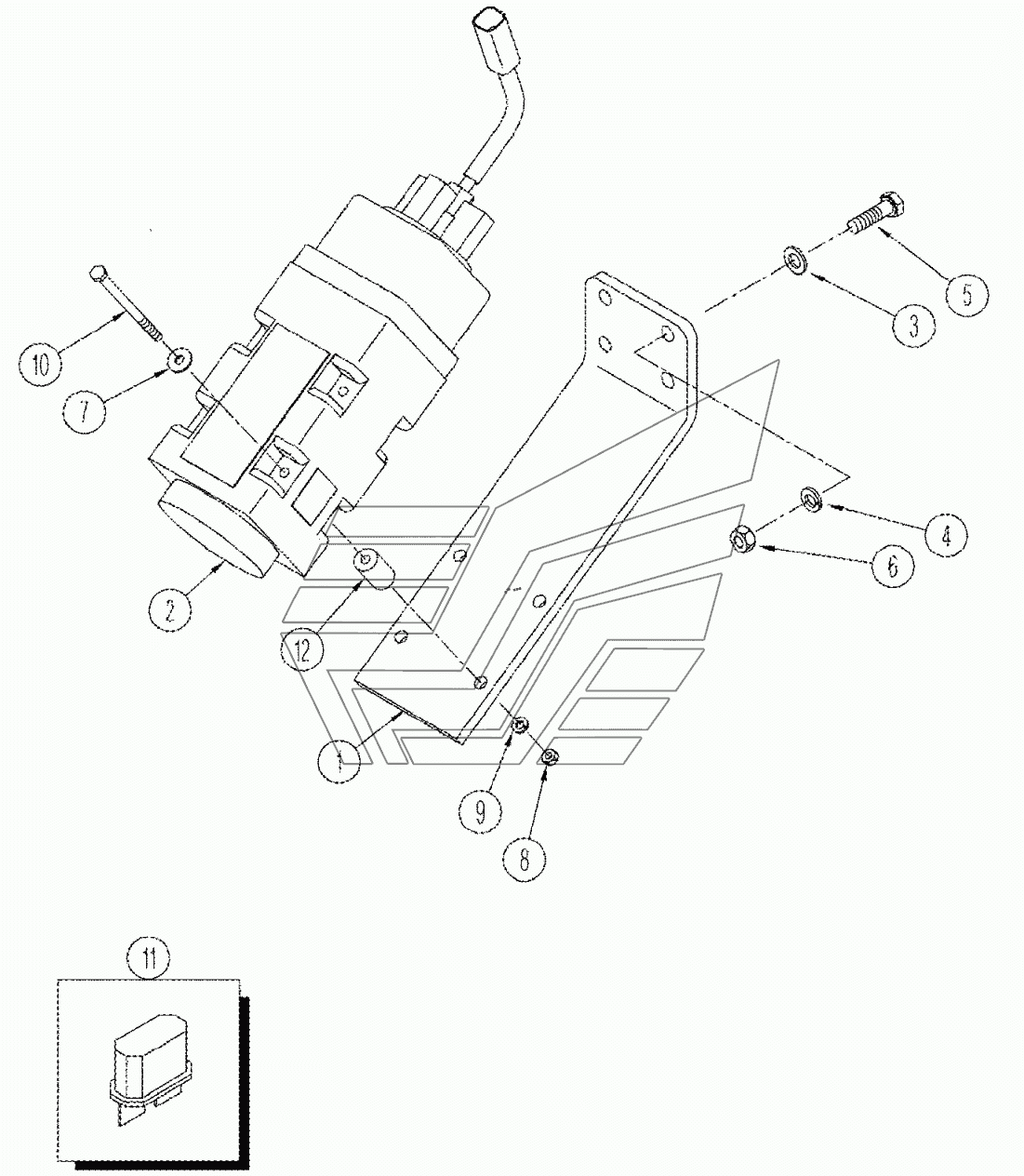 5
3
10
7
4
6
2
12
1
9
8
11