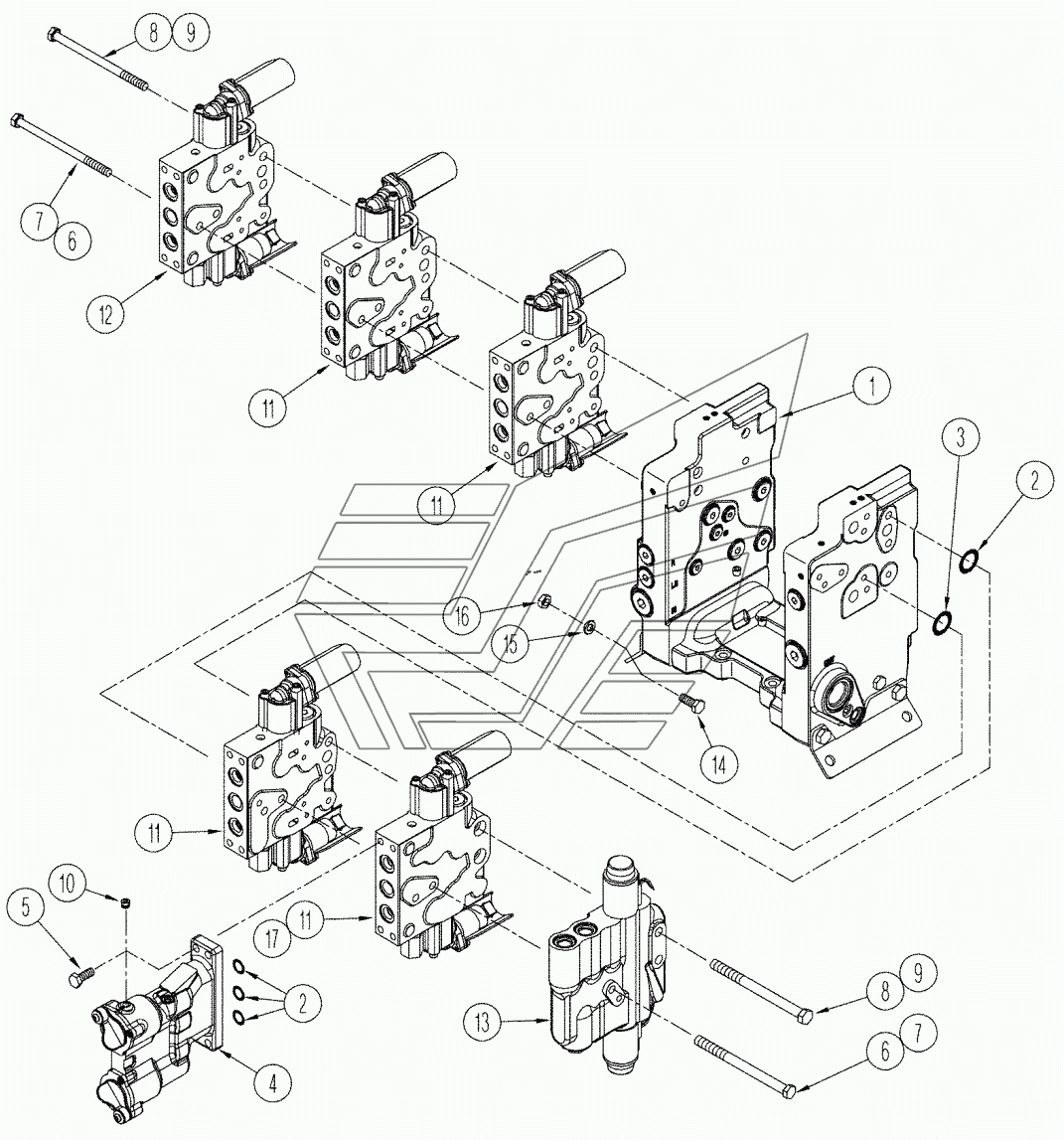 8 9
7 6
12
11
11
1
3
2
16
15
14
11
10
5
17 11
2
4
13
8 9
6 7