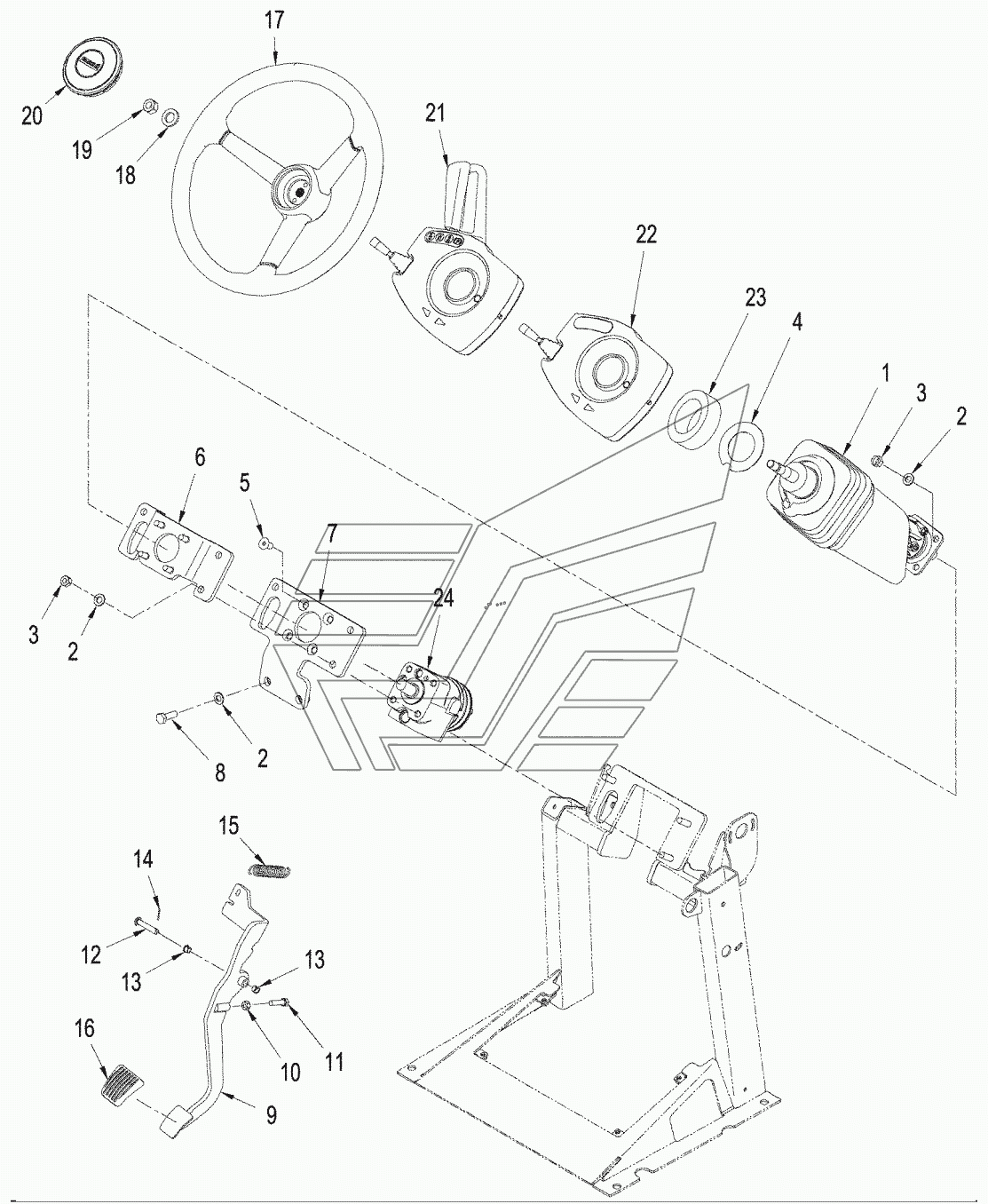 17
20
19
18
21
22
23
4
1
3
2
6
5
7
24
3
2
8
2
15
14
12
13
13
10
11
16
9